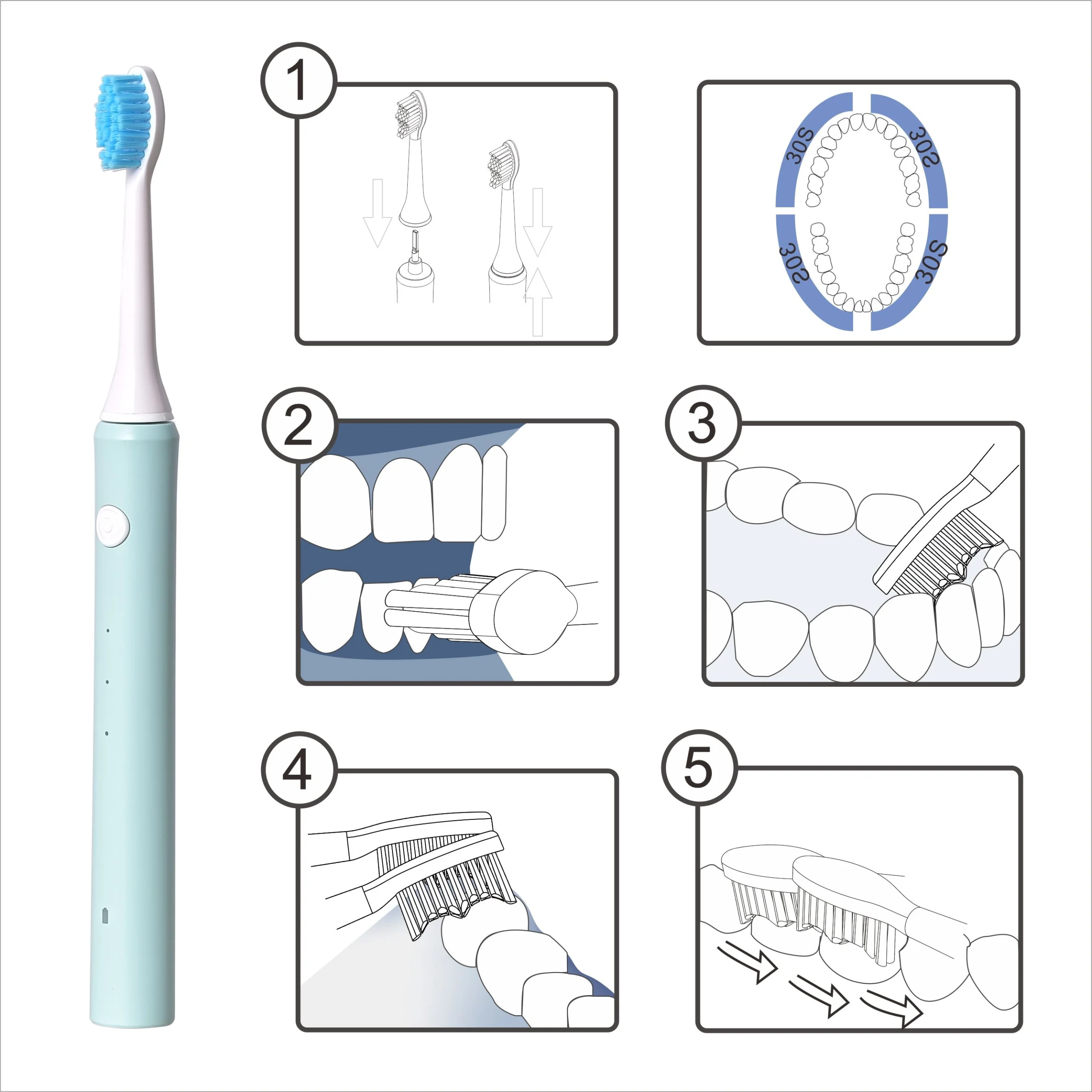 1

30S
30S
30S
30S

2

3

4

5