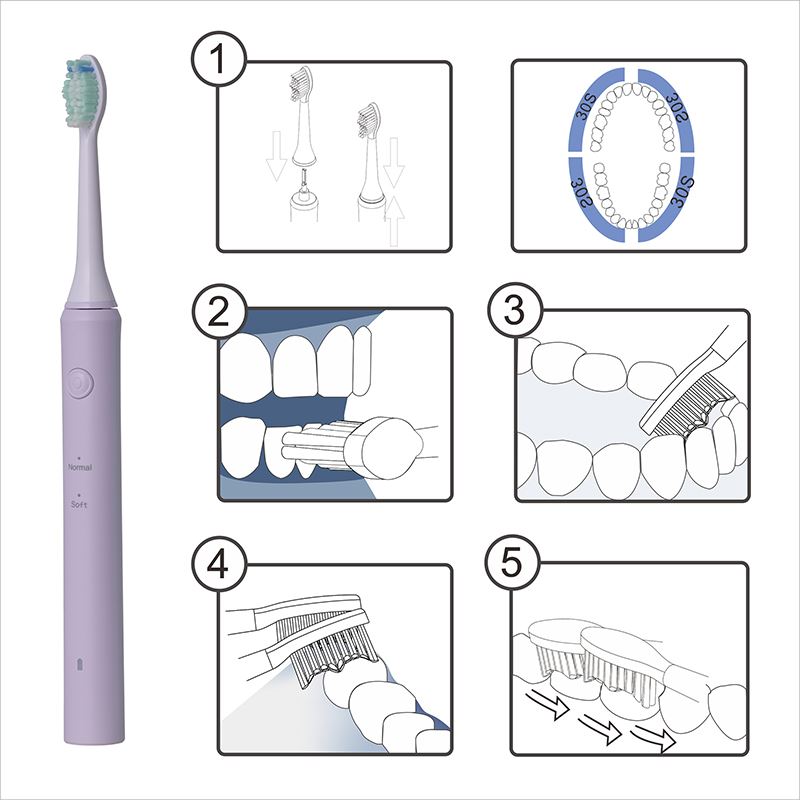 Normal
Soft

1

30S
30S
30S
30S

2

3

4

5