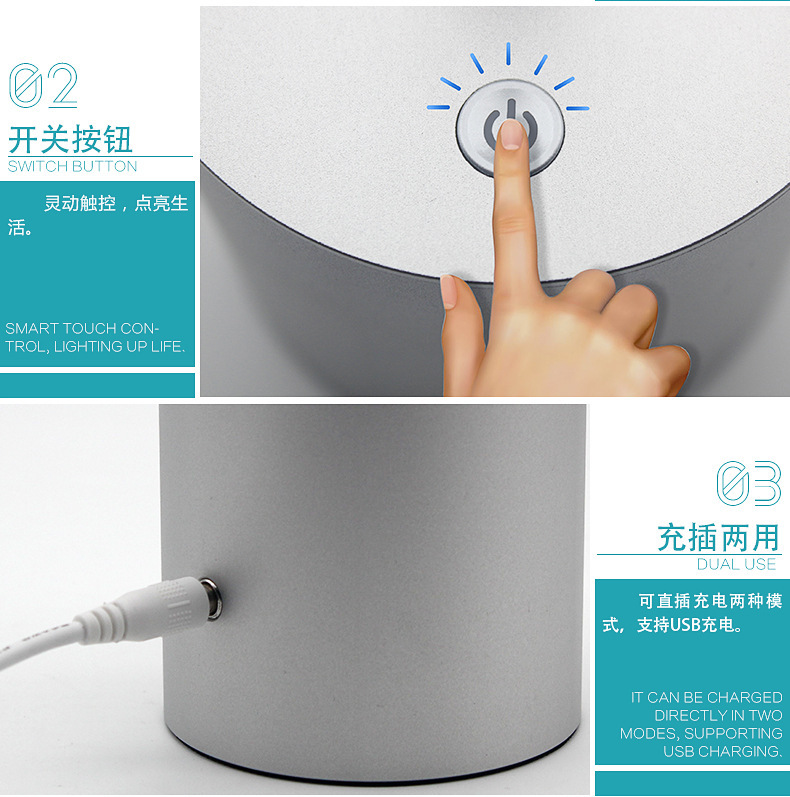 02

开关按钮
SWITCH BUTTON

灵动触控，点亮生活。

SMART TOUCH CONTROL, LIGHTING UP LIFE.

03

充插两用
DUAL USE

可直插充电两种模式，支持USB充电。

IT CAN BE CHARGED DIRECTLY IN TWO MODES, SUPPORTING USB CHARGING.