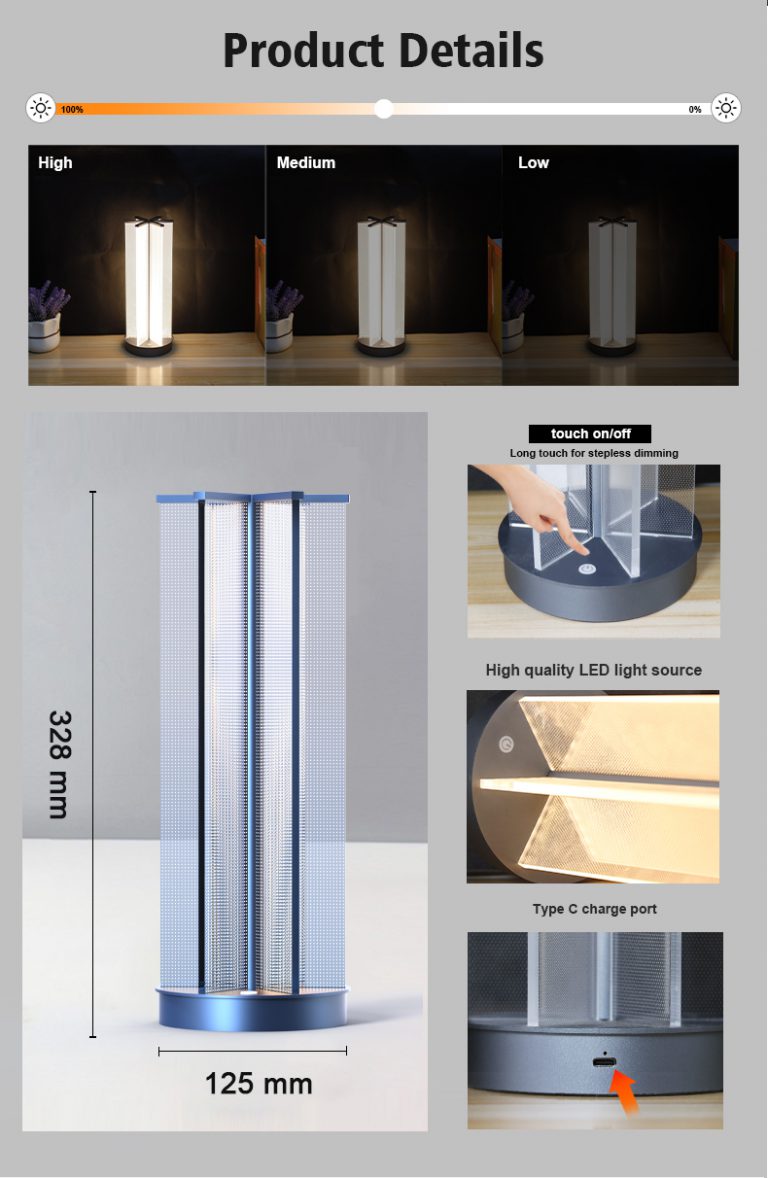 Product Details

100%

0%

High

Medium

Low

328 mm

125 mm

touch on/off

Long touch for stepless dimming

High quality LED light source

Type C charge port